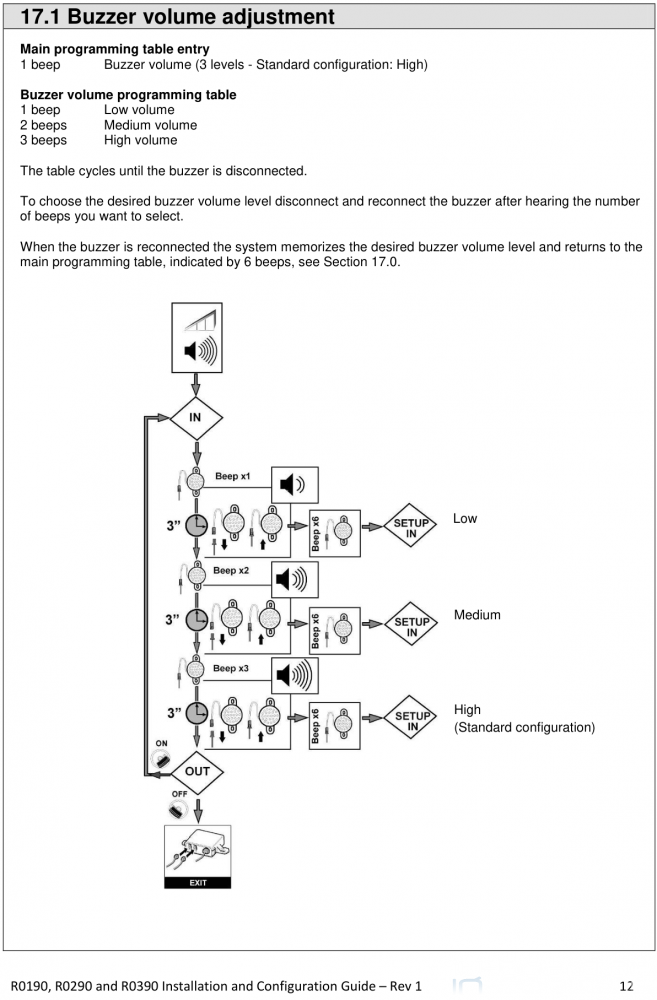 17.1 Buzzer volume adjustment

Main programming table entry
1 beep	Buzzer volume (3 levels - Standard configuration: High)

Buzzer volume programming table
1 beep	Low volume
2 beeps	Medium volume
3 beeps	High volume

The table cycles until the buzzer is disconnected.

To choose the desired buzzer volume level disconnect and reconnect the buzzer after hearing the number of beeps you want to select.

When the buzzer is reconnected the system memorizes the desired buzzer volume level and returns to the main programming table, indicated by 6 beeps, see Section 17.0.

IN
Beep x1
3"
Beep x6
SETUP IN
Low
Beep x2
3"
Beep x6
SETUP IN
Medium
Beep x3
3"
Beep x6
SETUP IN
High
(Standard configuration)
ON
OUT
OFF
EXIT

R0190, R0290 and R0390 Installation and Configuration Guide – Rev 1	12