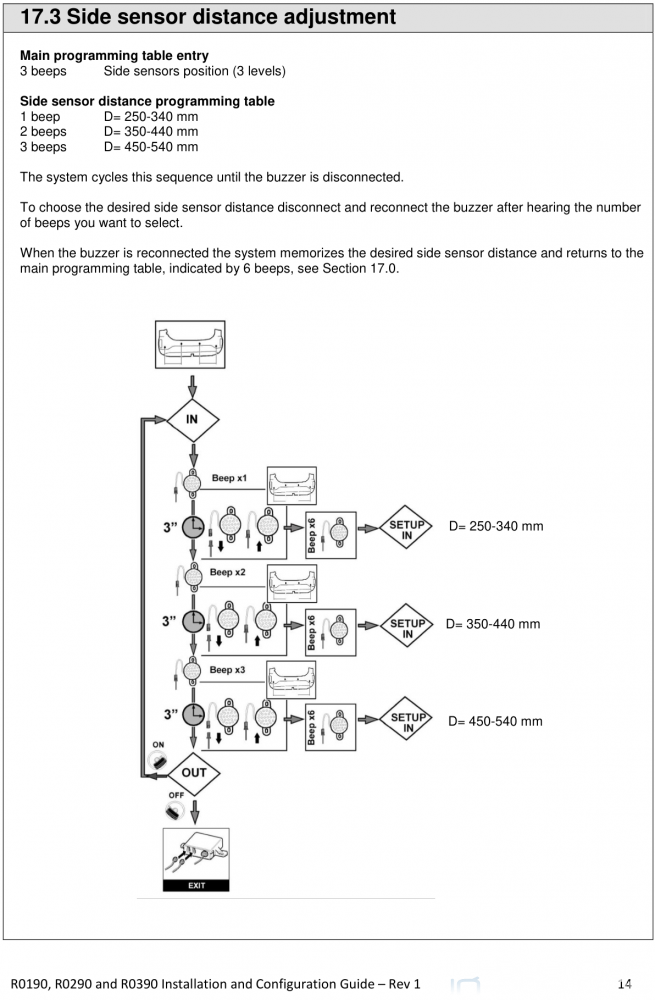 17.3 Side sensor distance adjustment

Main programming table entry
3 beeps Side sensors position (3 levels)

Side sensor distance programming table
1 beep D= 250-340 mm
2 beeps D= 350-440 mm
3 beeps D= 450-540 mm

The system cycles this sequence until the buzzer is disconnected.

To choose the desired side sensor distance disconnect and reconnect the buzzer after hearing the number of beeps you want to select.

When the buzzer is reconnected the system memorizes the desired side sensor distance and returns to the main programming table, indicated by 6 beeps, see Section 17.0.

IN

Beep x1

3"

Beep x6

SETUP IN

D= 250-340 mm

Beep x2

3"

Beep x6

SETUP IN

D= 350-440 mm

Beep x3

3"

Beep x6

SETUP IN

D= 450-540 mm

ON

OUT

OFF

EXIT

R0190, R0290 and R0390 Installation and Configuration Guide – Rev 1 14