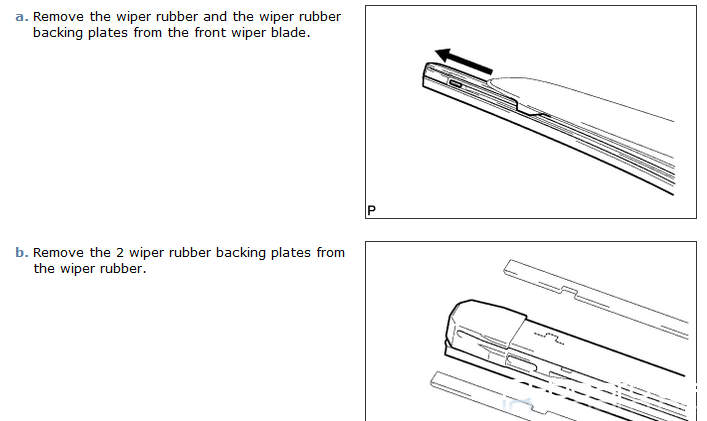 a. Remove the wiper rubber and the wiper rubber backing plates from the front wiper blade.

P

b. Remove the 2 wiper rubber backing plates from the wiper rubber.